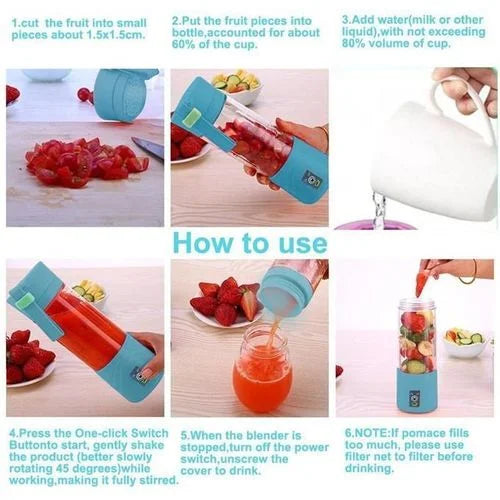 1.cut the fruit into small pieces about 1.5x1.5cm.

2.Put the fruit pieces into bottle,accounted for about 60% of the cup.

3.Add water(milk or other liquid),with not exceeding 80% volume of cup.

How to use

4.Press the One-click Switch Buttonto start, gently shake the product (better slowly rotating 45 degrees)while working,making it fully stirred.

5.When the blender is stopped,turn off the power switch,unscrew the cover to drink.

6.NOTE:If pomace fills too much, please use filter net to filter before drinking.